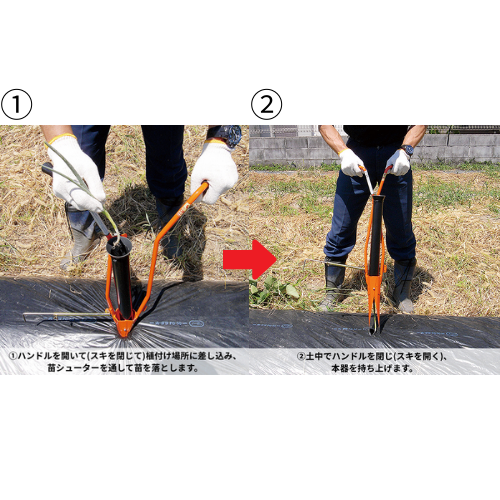 ①

②

①ハンドルを開いて(スキを閉じて)植付け場所に差し込み、苗シューターを通して苗を落とします。

②土中でハンドルを閉じ(スキを開く)、本器を持ち上げます。