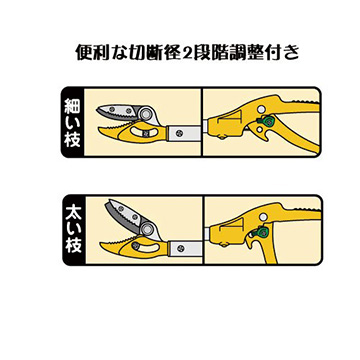 便利な切断径2段階調整付き

細い枝

太い枝