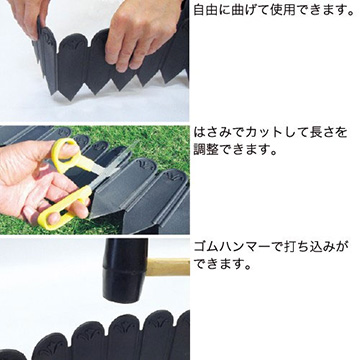 自由に曲げて使用できます。

はさみでカットして長さを調整できます。

ゴムハンマーで打ち込みができます。