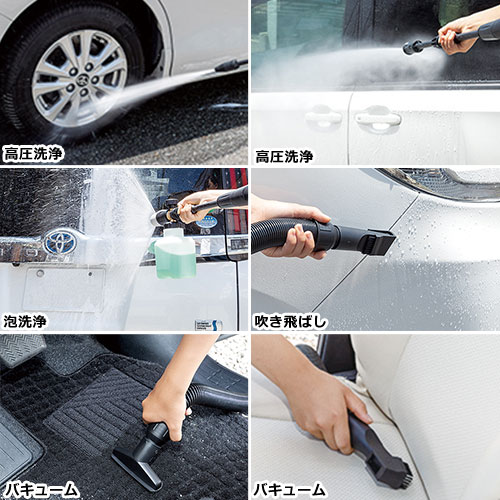 高圧洗浄

高圧洗浄

泡洗浄

吹き飛ばし

バキューム

バキューム