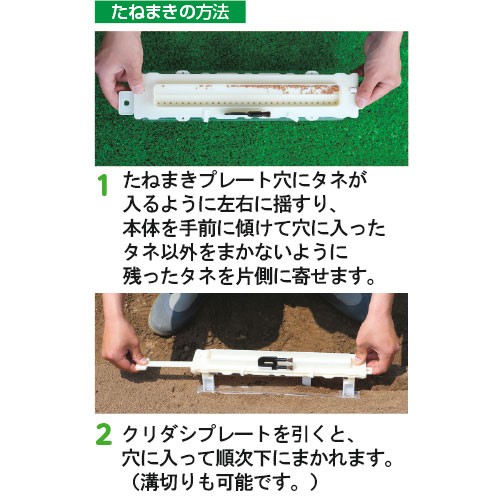 たねまきの方法

1 たねまきプレート穴にタネが入るように左右に揺すり、本体を手前に傾けて穴に入ったタネ以外をまかないように残ったタネを片側に寄せます。

2 クリダシプレートを引くと、穴に入って順次下にまかれます。（溝切りも可能です。）