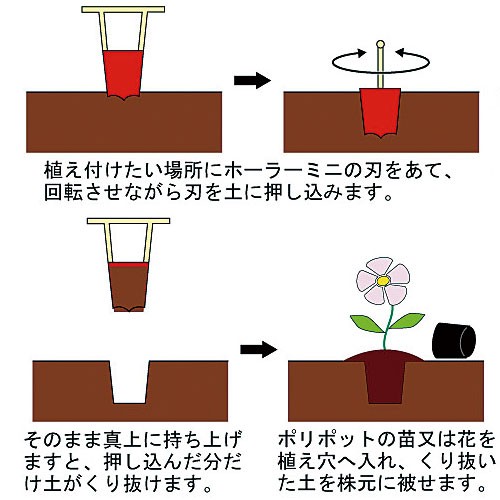 植え付けたい場所にホーラーミニの刃をあて、回転させながら刃を土に押し込みます。

そのまま真上に持ち上げますと、押し込んだ分だけ土がくり抜けます。

ポリポットの苗又は花を植え穴へ入れ、くり抜いた土を株元に被せます。