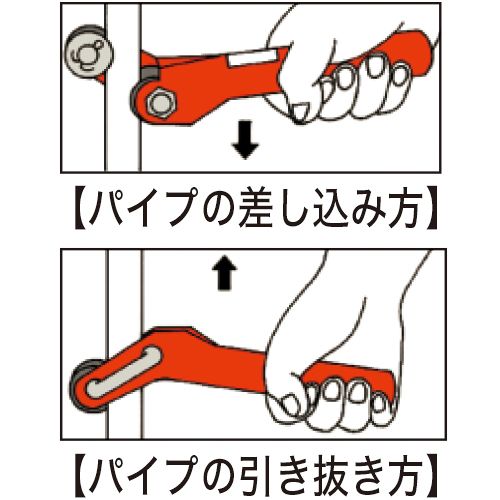 【パイプの差し込み方】

【パイプの引き抜き方】